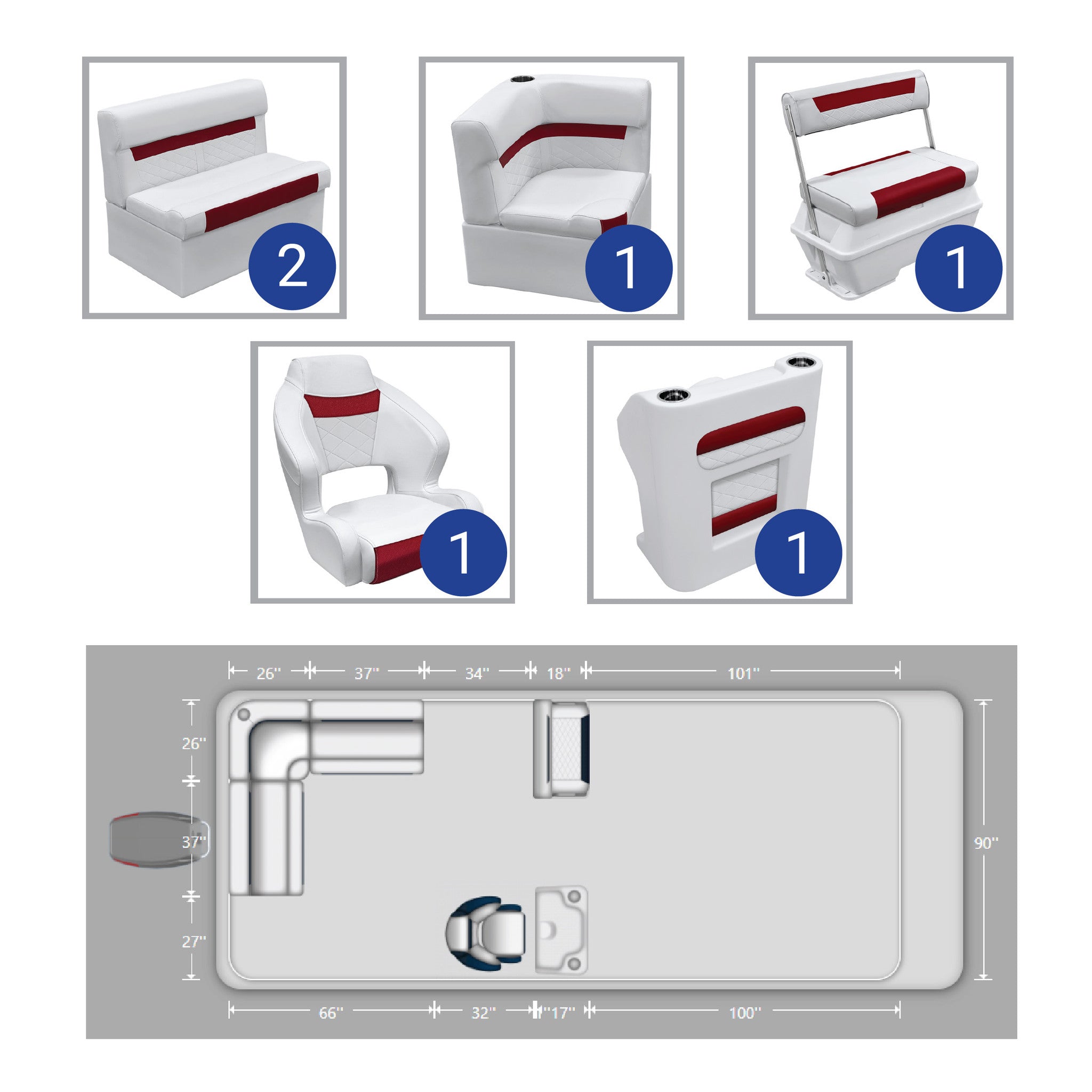 2

1

1

1

1

26"
37"
34"
18"
101"

26"
37"
27"

90"

66"
32"
17"
100"